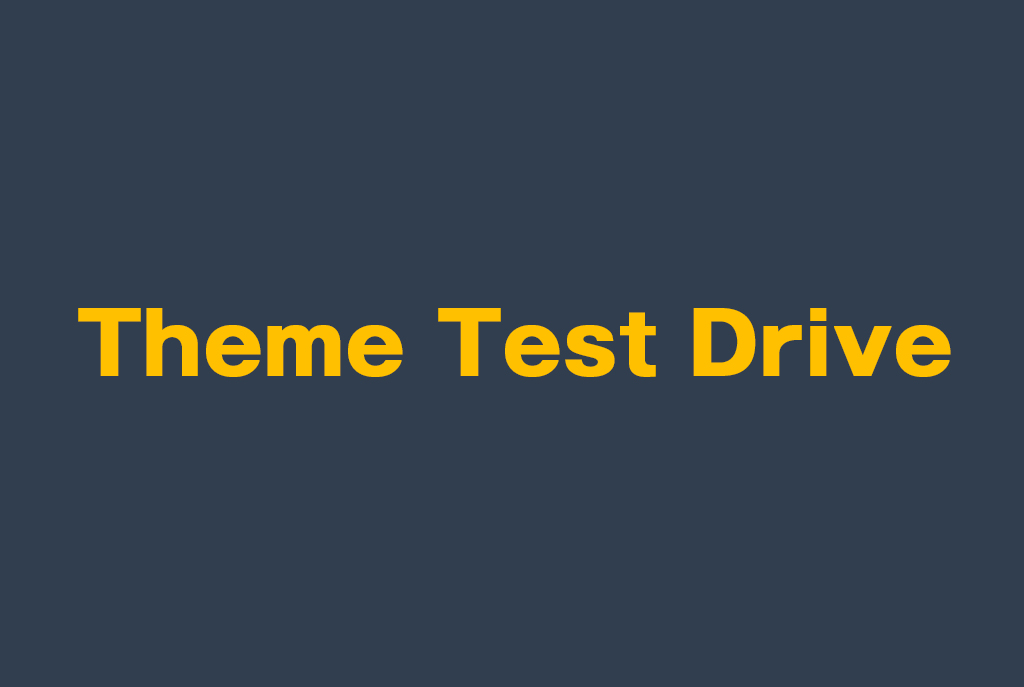 Theme Test Drive